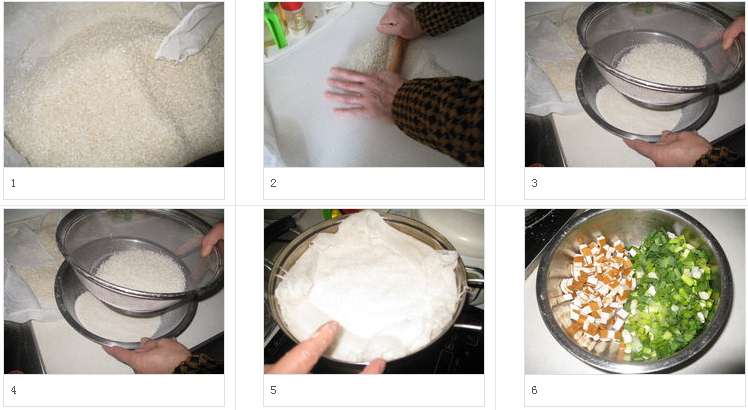 1

2

3

4

5

6